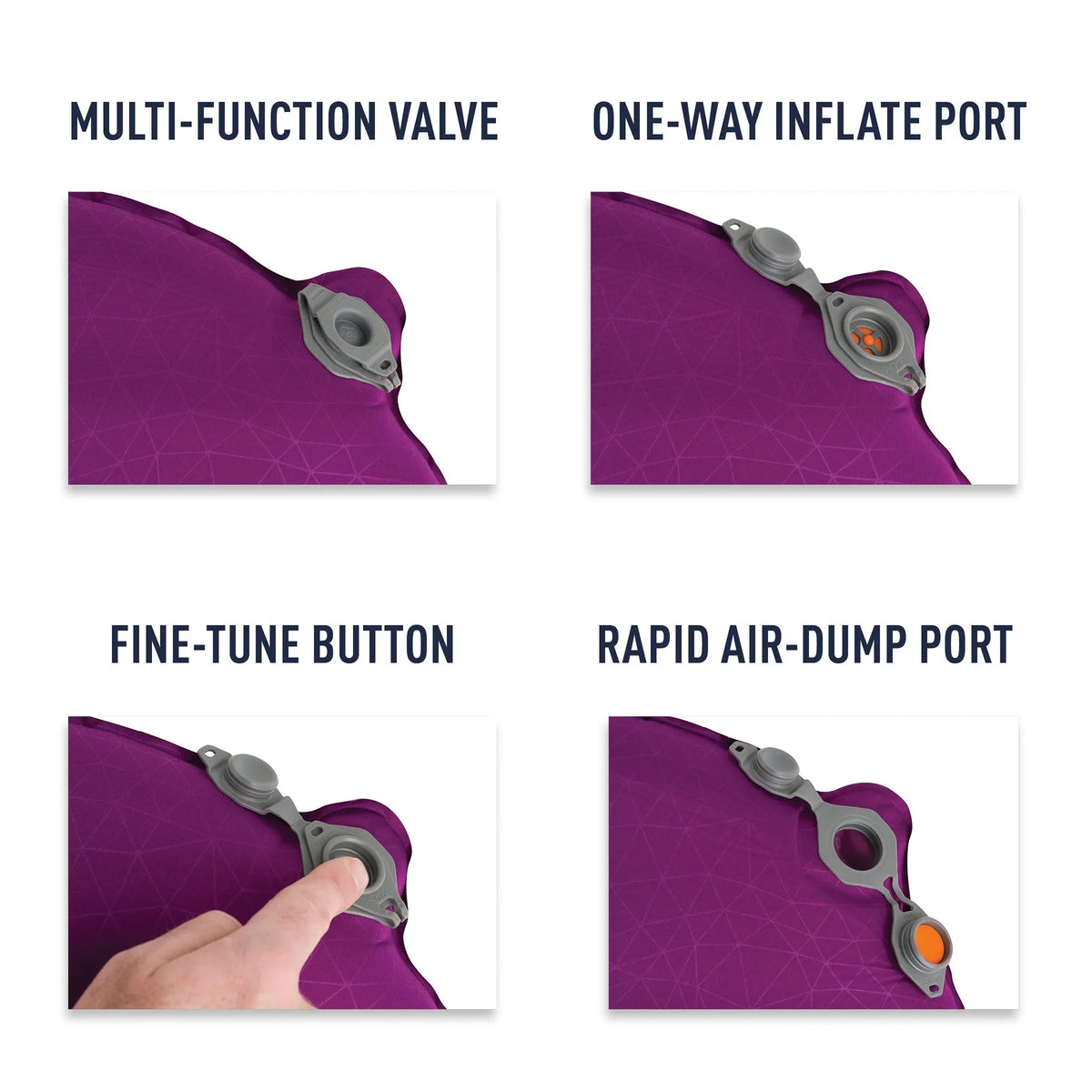 MULTI-FUNCTION VALVE

ONE-WAY INFLATE PORT

FINE-TUNE BUTTON

RAPID AIR-DUMP PORT