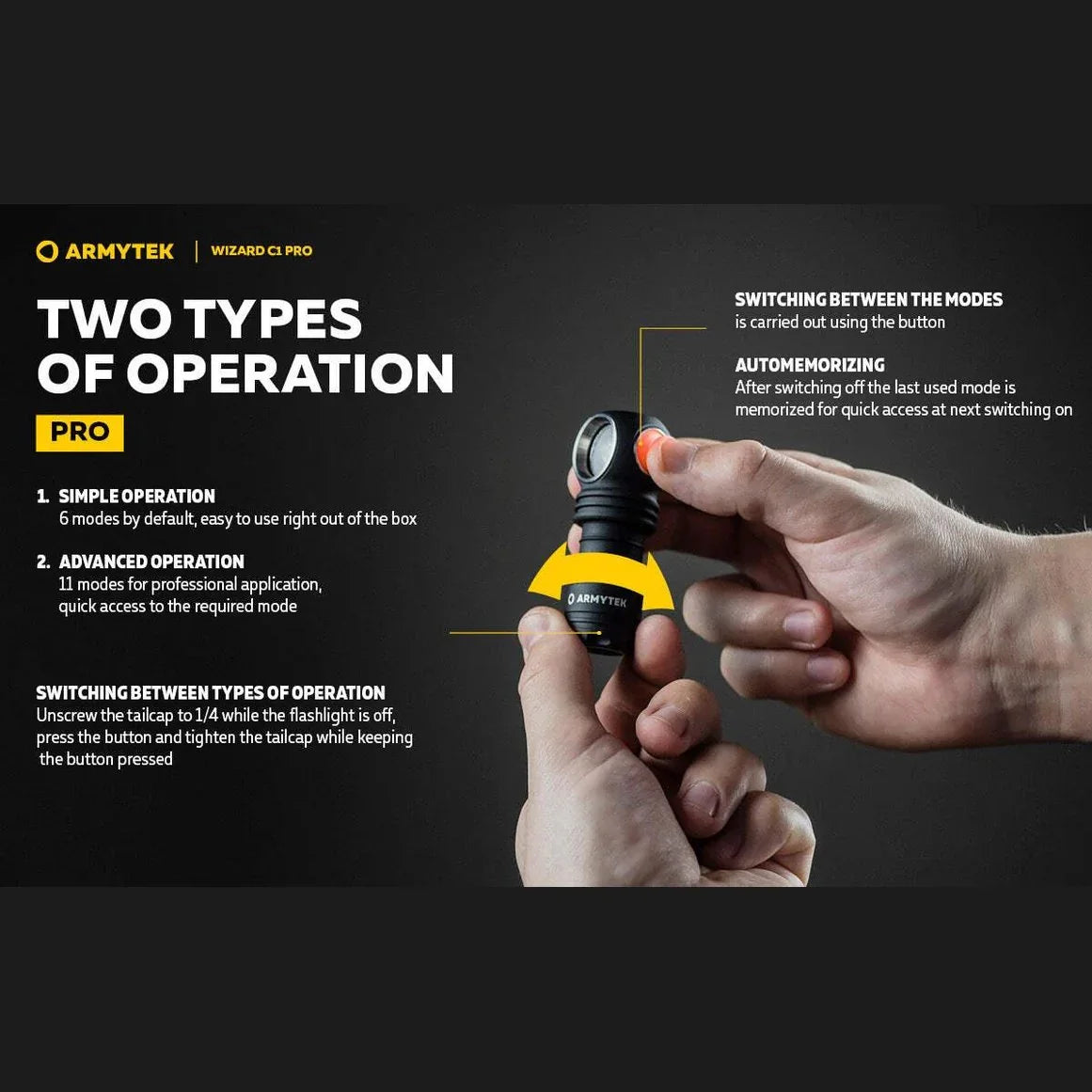 ARMYTEK | WIZARD C1 PRO

TWO TYPES OF OPERATION

PRO

1. SIMPLE OPERATION
6 modes by default, easy to use right out of the box

2. ADVANCED OPERATION
11 modes for professional application, quick access to the required mode

SWITCHING BETWEEN TYPES OF OPERATION
Unscrew the tailcap to 1/4 while the flashlight is off, press the button and tighten the tailcap while keeping the button pressed

SWITCHING BETWEEN THE MODES
is carried out using the button

AUTOMEMORIZING
After switching off the last used mode is memorized for quick access at next switching on

ARMYTEK