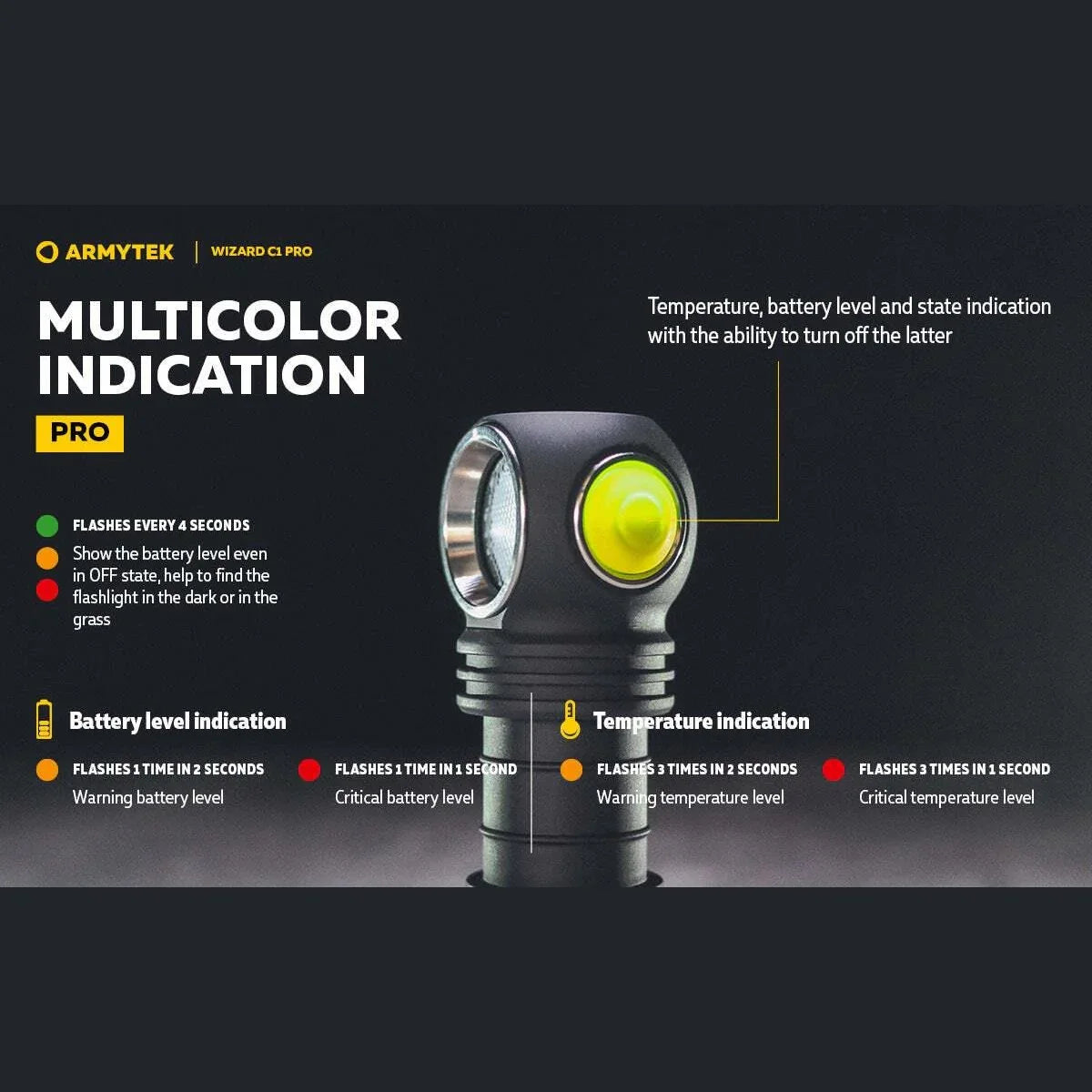 ARMYTEK | WIZARD C1 PRO

MULTICOLOR INDICATION

PRO

Temperature, battery level and state indication with the ability to turn off the latter

FLASHES EVERY 4 SECONDS

Show the battery level even in OFF state, help to find the flashlight in the dark or in the grass

Battery level indication

FLASHES 1 TIME IN 2 SECONDS
Warning battery level

FLASHES 1 TIME IN 1 SECOND
Critical battery level

Temperature indication

FLASHES 3 TIMES IN 2 SECONDS
Warning temperature level

FLASHES 3 TIMES IN 1 SECOND
Critical temperature level