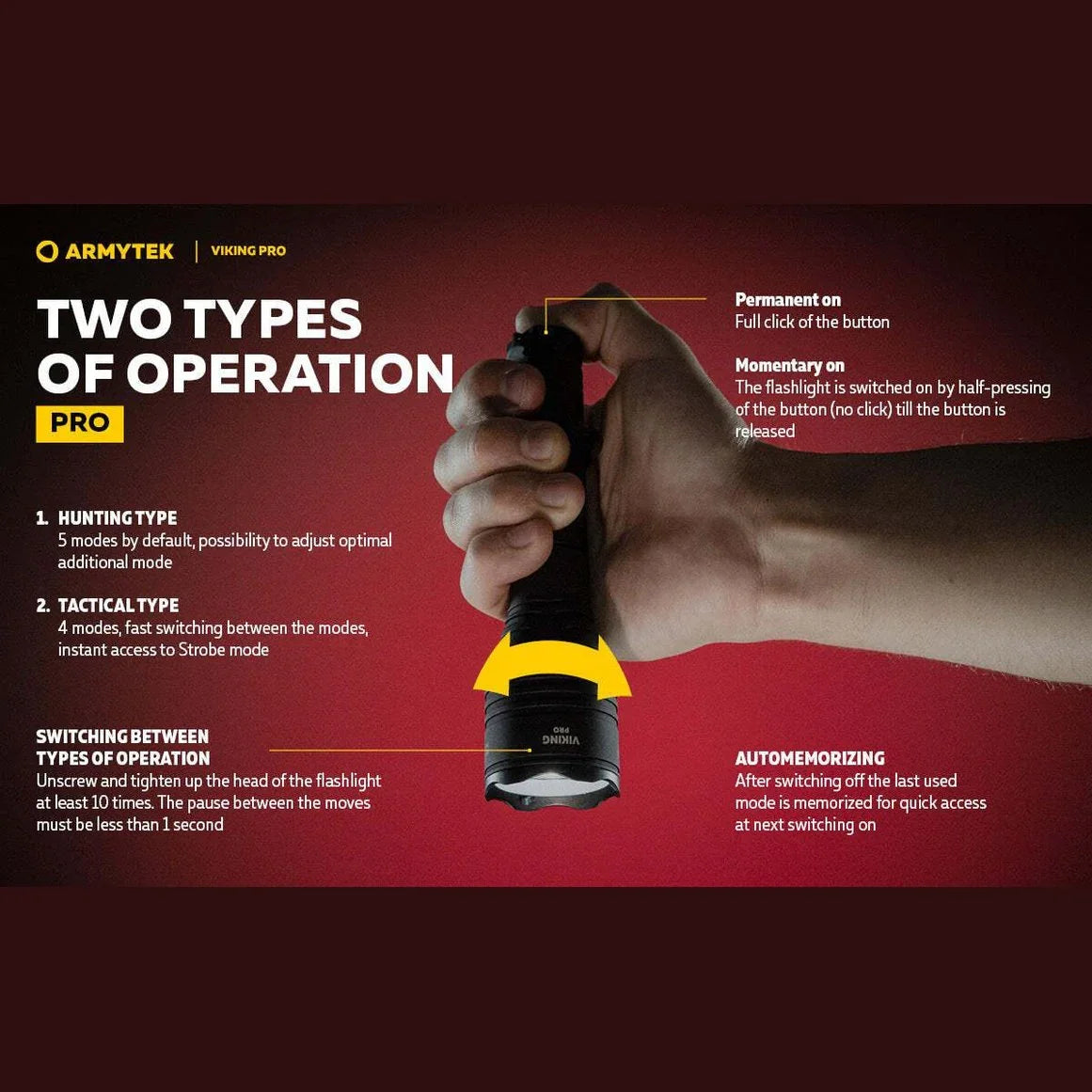 ARMYTEK | VIKING PRO

TWO TYPES OF OPERATION
PRO

1. HUNTING TYPE
5 modes by default, possibility to adjust optimal additional mode

2. TACTICAL TYPE
4 modes, fast switching between the modes, instant access to Strobe mode

SWITCHING BETWEEN TYPES OF OPERATION
Unscrew and tighten up the head of the flashlight at least 10 times. The pause between the moves must be less than 1 second

Permanent on
Full click of the button

Momentary on
The flashlight is switched on by half-pressing of the button (no click) till the button is released

VIKING PRO

AUTOMEMORIZING
After switching off the last used mode is memorized for quick access at next switching on