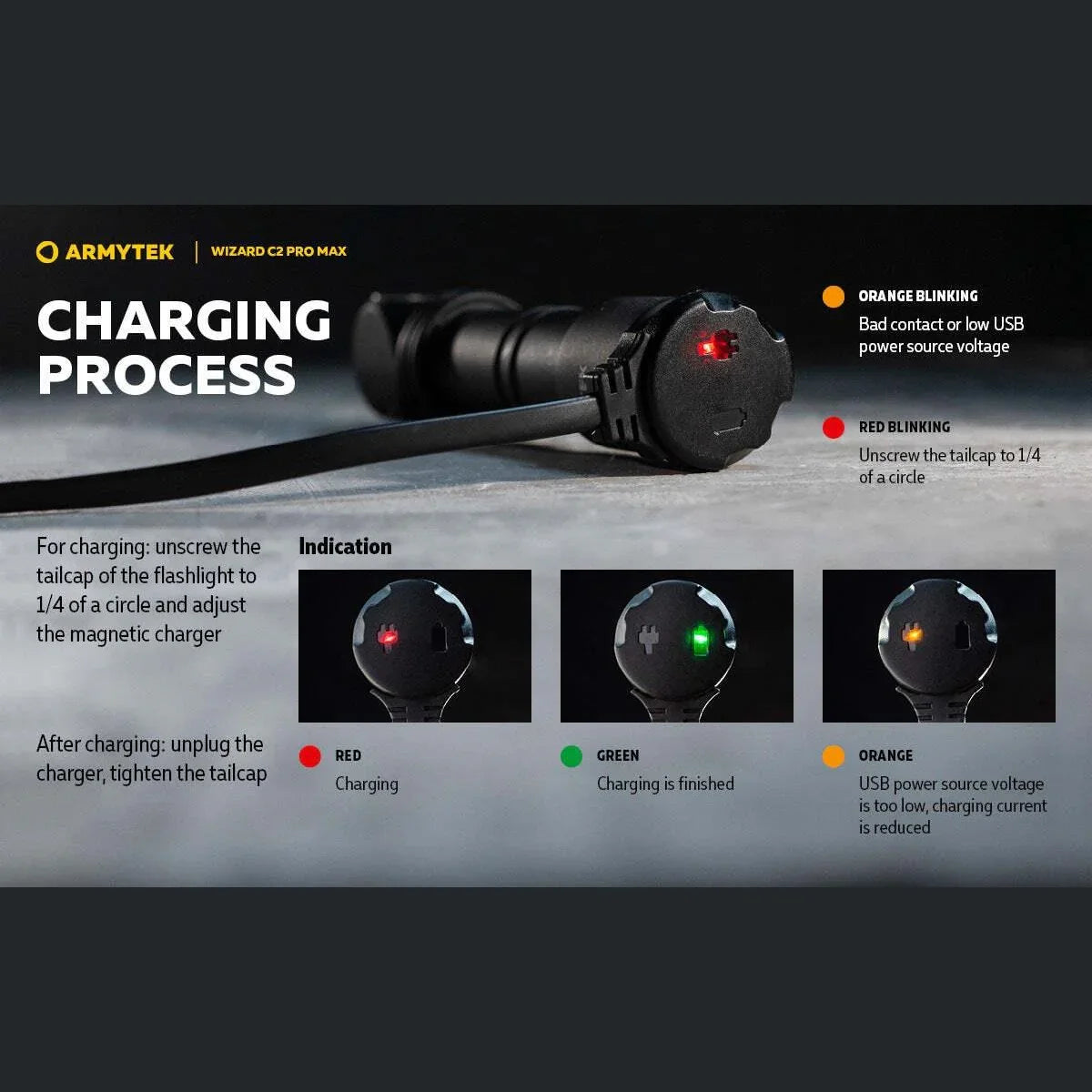 ARMYTEK | WIZARD C2 PRO MAX

CHARGING PROCESS

ORANGE BLINKING
Bad contact or low USB power source voltage

RED BLINKING
Unscrew the tailcap to 1/4 of a circle

For charging: unscrew the tailcap of the flashlight to 1/4 of a circle and adjust the magnetic charger

After charging: unplug the charger, tighten the tailcap

Indication

RED
Charging

GREEN
Charging is finished

ORANGE
USB power source voltage is too low, charging current is reduced