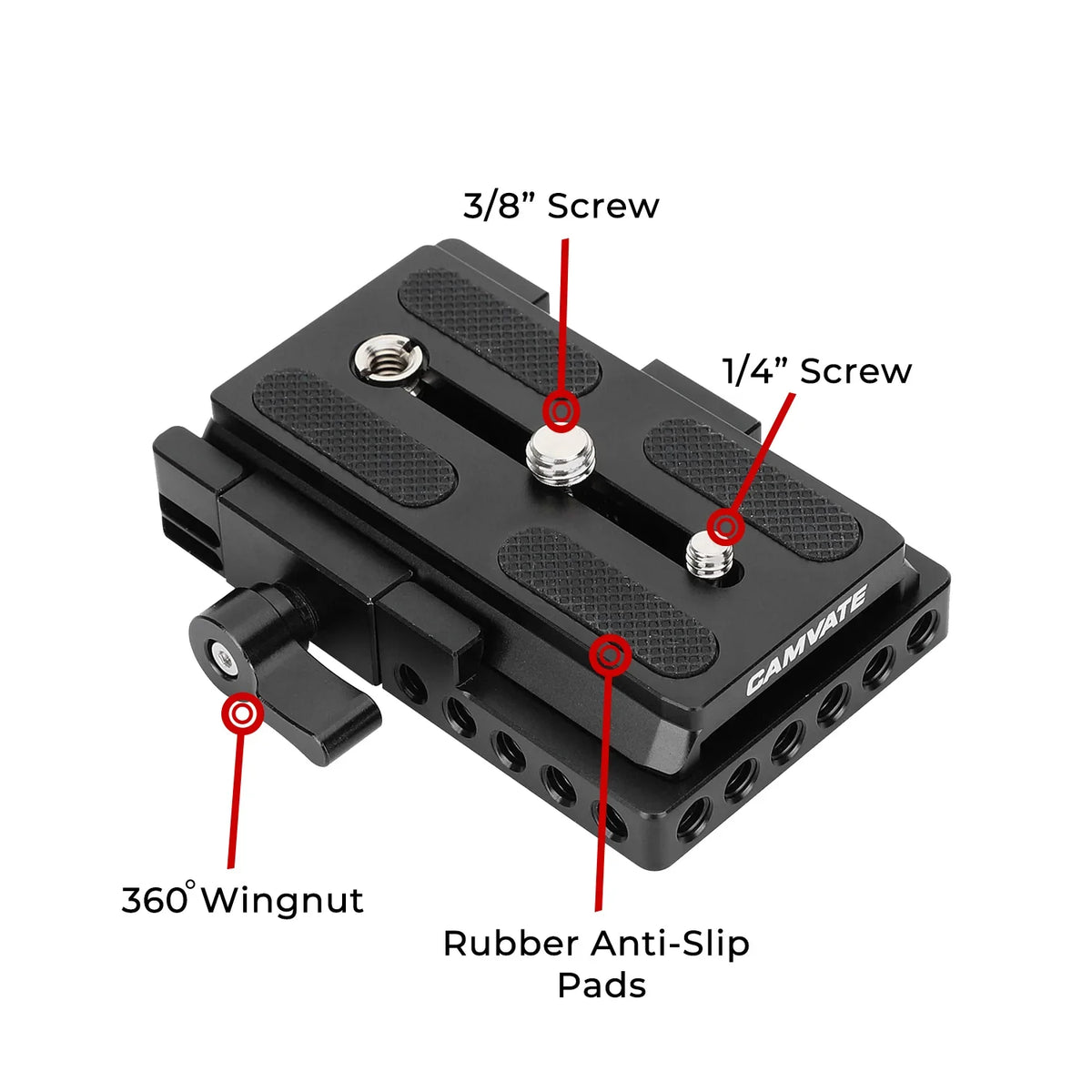 3/8” Screw

1/4” Screw

CAMVATE

360° Wingnut

Rubber Anti-Slip Pads