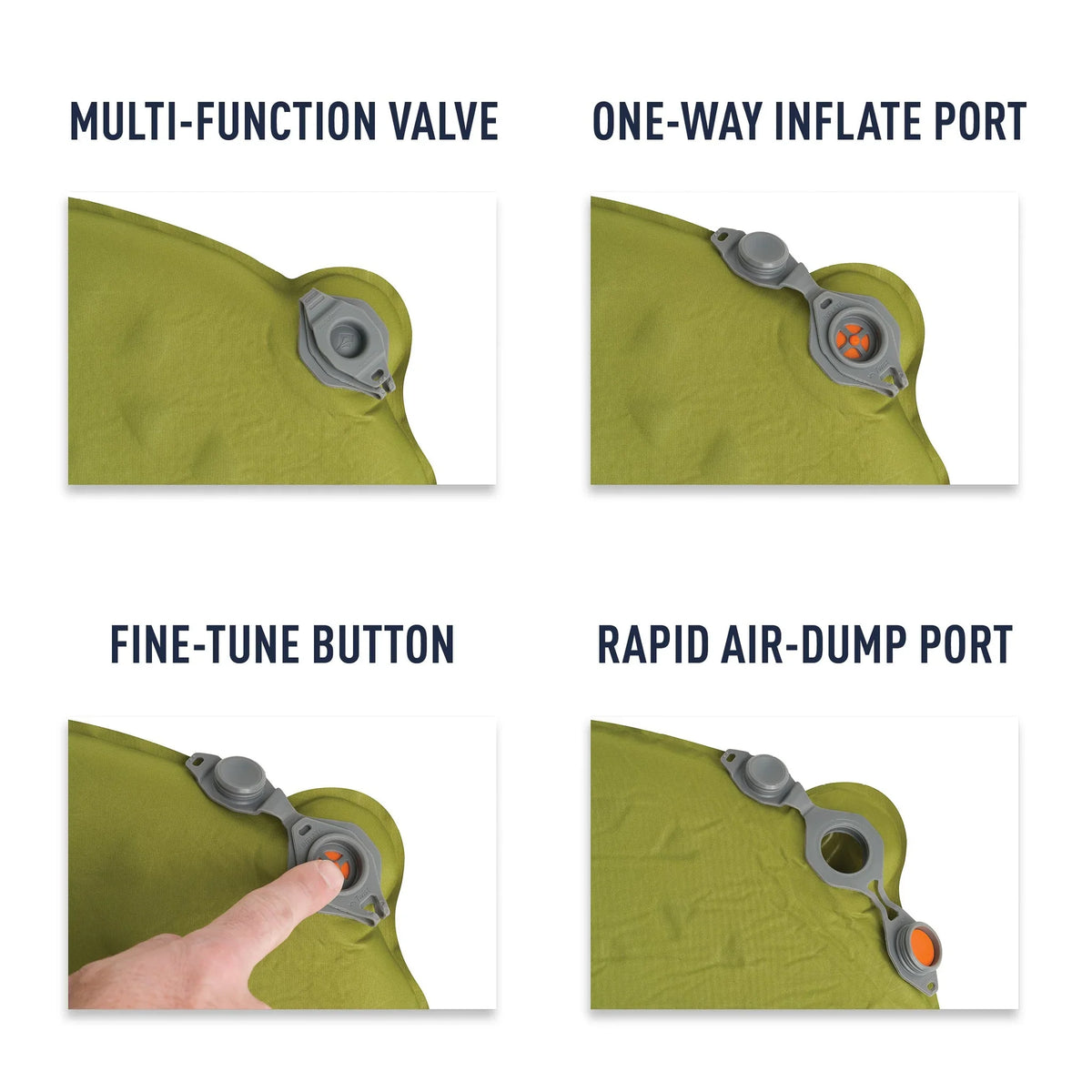 MULTI-FUNCTION VALVE

ONE-WAY INFLATE PORT

FINE-TUNE BUTTON

RAPID AIR-DUMP PORT