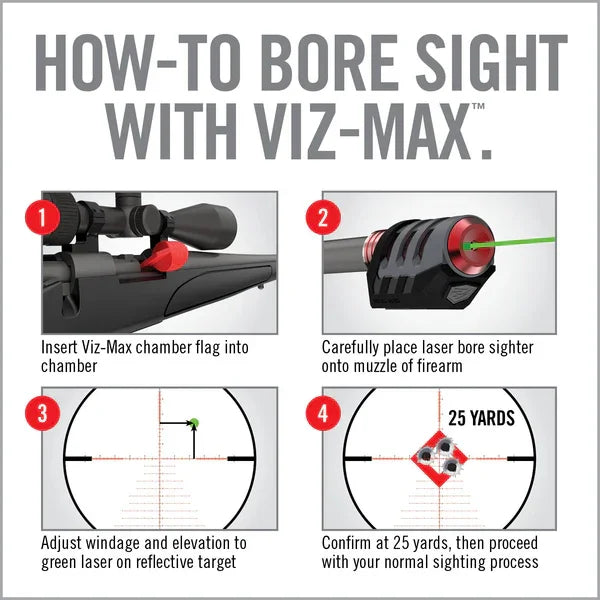 HOW-TO BORE SIGHT WITH VIZ-MAX™.

1

Insert Viz-Max chamber flag into chamber

2

Carefully place laser bore sighter onto muzzle of firearm

3

Adjust windage and elevation to green laser on reflective target

4

25 YARDS

Confirm at 25 yards, then proceed with your normal sighting process