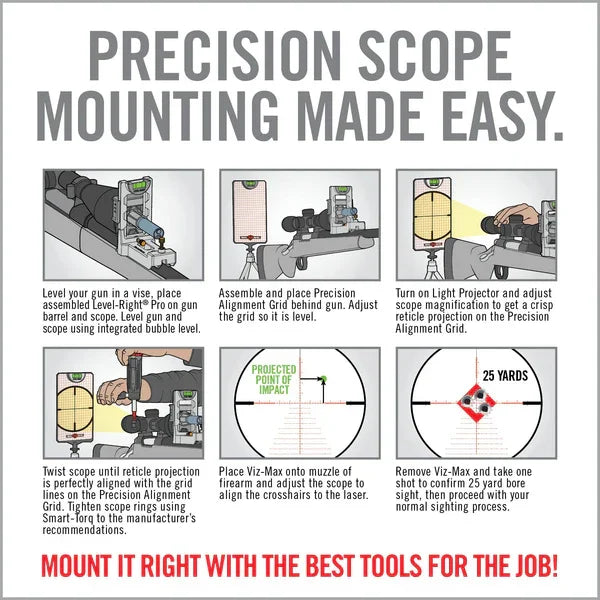 PRECISION SCOPE MOUNTING MADE EASY.

Level your gun in a vise, place assembled Level-Right® Pro on gun barrel and scope. Level gun and scope using integrated bubble level.

Assemble and place Precision Alignment Grid behind gun. Adjust the grid so it is level.

Turn on Light Projector and adjust scope magnification to get a crisp reticle projection on the Precision Alignment Grid.

Twist scope until reticle projection is perfectly aligned with the grid lines on the Precision Alignment Grid. Tighten scope rings using Smart-Torq to the manufacturer's recommendations.

PROJECTED POINT OF IMPACT

Place Viz-Max onto muzzle of firearm and adjust the scope to align the crosshairs to the laser.

25 YARDS

Remove Viz-Max and take one shot to confirm 25 yard bore sight, then proceed with your normal sighting process.

MOUNT IT RIGHT WITH THE BEST TOOLS FOR THE JOB!