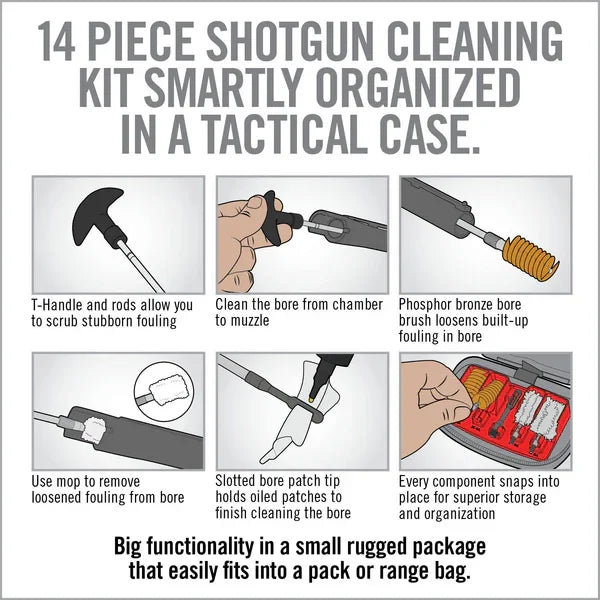 14 PIECE SHOTGUN CLEANING KIT SMARTLY ORGANIZED IN A TACTICAL CASE.

T-Handle and rods allow you to scrub stubborn fouling

Clean the bore from chamber to muzzle

Phosphor bronze bore brush loosens built-up fouling in bore

Use mop to remove loosened fouling from bore

Slotted bore patch tip holds oiled patches to finish cleaning the bore

Every component snaps into place for superior storage and organization

Big functionality in a small rugged package that easily fits into a pack or range bag.