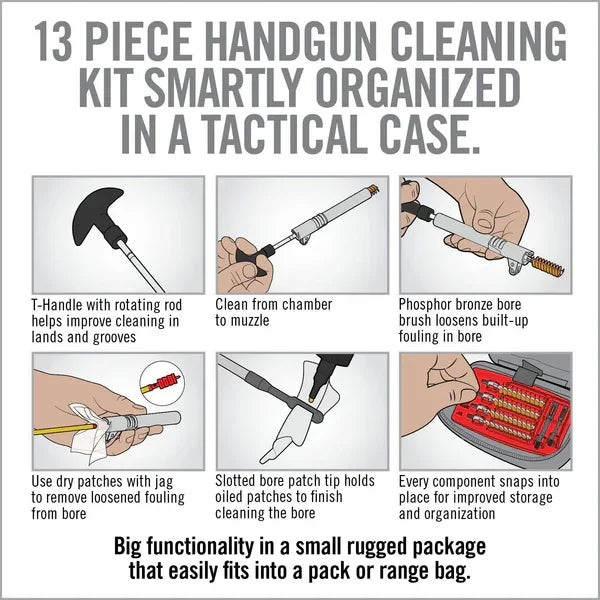 13 PIECE HANDGUN CLEANING KIT SMARTLY ORGANIZED IN A TACTICAL CASE.

T-Handle with rotating rod helps improve cleaning in lands and grooves

Clean from chamber to muzzle

Phosphor bronze bore brush loosens built-up fouling in bore

Use dry patches with jag to remove loosened fouling from bore

Slotted bore patch tip holds oiled patches to finish cleaning the bore

Every component snaps into place for improved storage and organization

Big functionality in a small rugged package that easily fits into a pack or range bag.