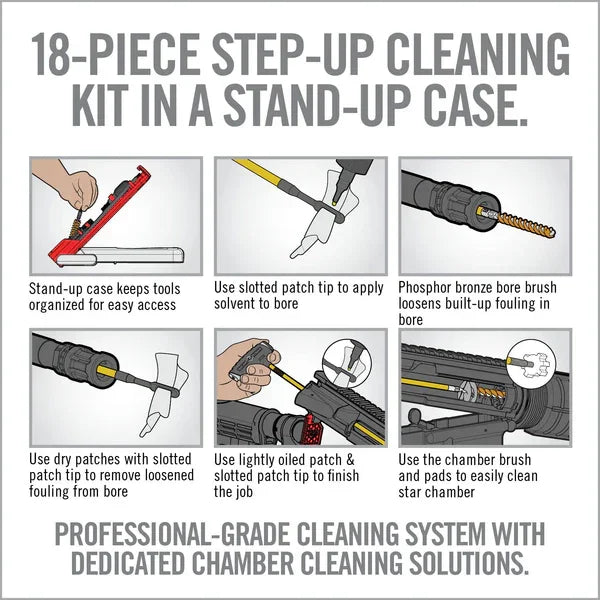 18-PIECE STEP-UP CLEANING KIT IN A STAND-UP CASE.

Stand-up case keeps tools organized for easy access

Use slotted patch tip to apply solvent to bore

Phosphor bronze bore brush loosens built-up fouling in bore

Use dry patches with slotted patch tip to remove loosened fouling from bore

Use lightly oiled patch & slotted patch tip to finish the job

Use the chamber brush and pads to easily clean star chamber

PROFESSIONAL-GRADE CLEANING SYSTEM WITH DEDICATED CHAMBER CLEANING SOLUTIONS.