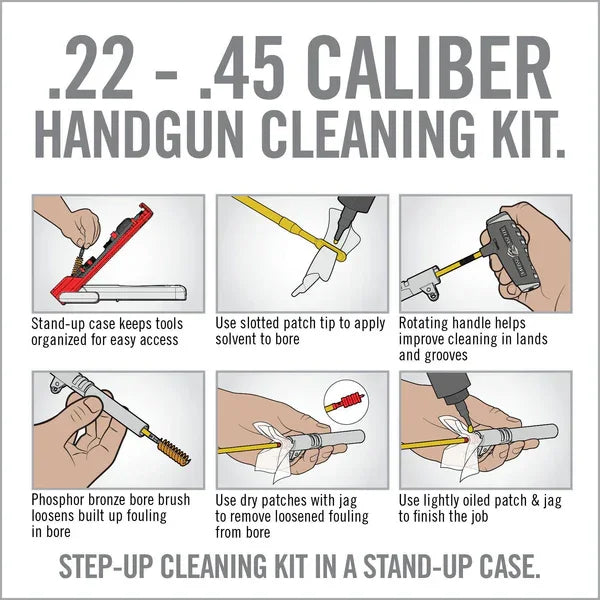 .22 - .45 CALIBER
HANDGUN CLEANING KIT.

Stand-up case keeps tools organized for easy access

Use slotted patch tip to apply solvent to bore

Rotating handle helps improve cleaning in lands and grooves

Phosphor bronze bore brush loosens built up fouling in bore

Use dry patches with jag to remove loosened fouling from bore

Use lightly oiled patch & jag to finish the job

STEP-UP CLEANING KIT IN A STAND-UP CASE.