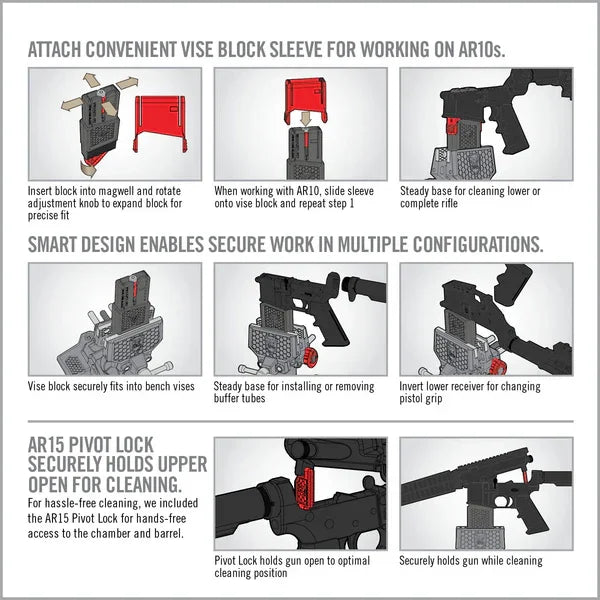 ATTACH CONVENIENT VISE BLOCK SLEEVE FOR WORKING ON AR10s.

Insert block into magwell and rotate adjustment knob to expand block for precise fit

When working with AR10, slide sleeve onto vise block and repeat step 1

Steady base for cleaning lower or complete rifle

SMART DESIGN ENABLES SECURE WORK IN MULTIPLE CONFIGURATIONS.

Vise block securely fits into bench vises

Steady base for installing or removing buffer tubes

Invert lower receiver for changing pistol grip

AR15 PIVOT LOCK SECURELY HOLDS UPPER OPEN FOR CLEANING.

For hassle-free cleaning, we included the AR15 Pivot Lock for hands-free access to the chamber and barrel.

Pivot Lock holds gun open to optimal cleaning position

Securely holds gun while cleaning